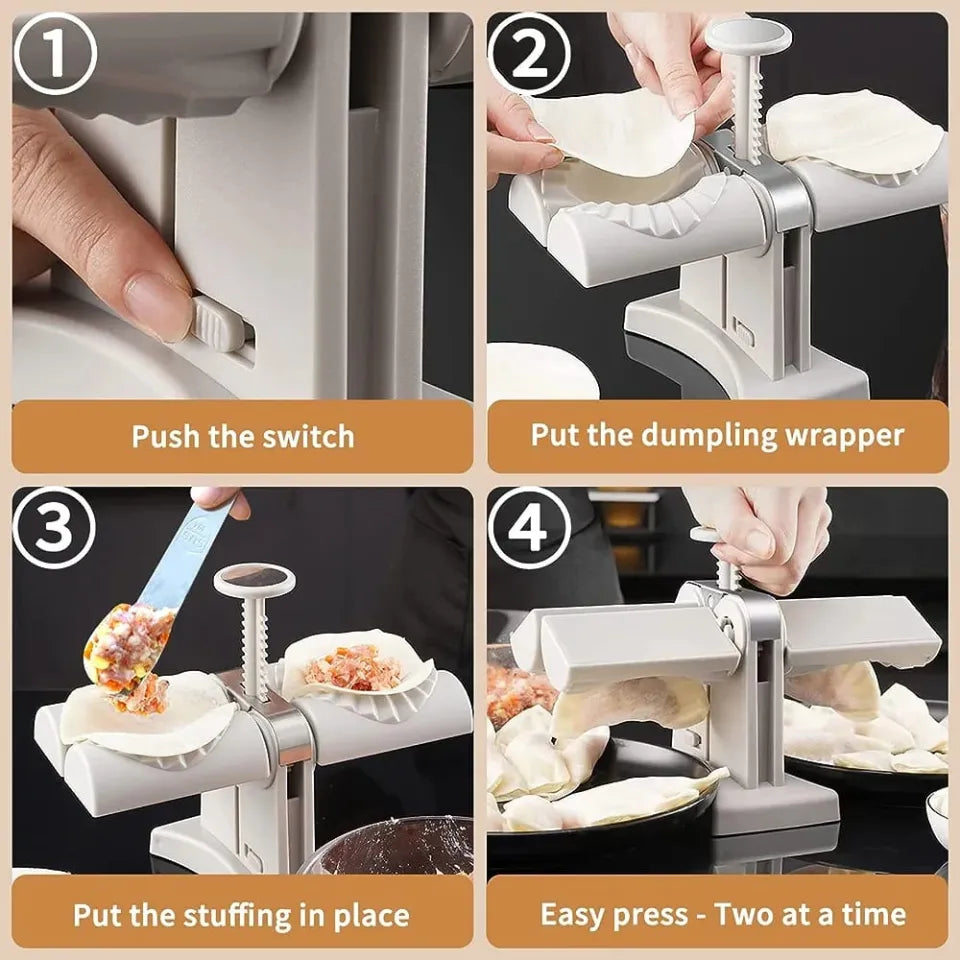 1

Push the switch

2

Put the dumpling wrapper

3

Put the stuffing in place

4

Easy press - Two at a time