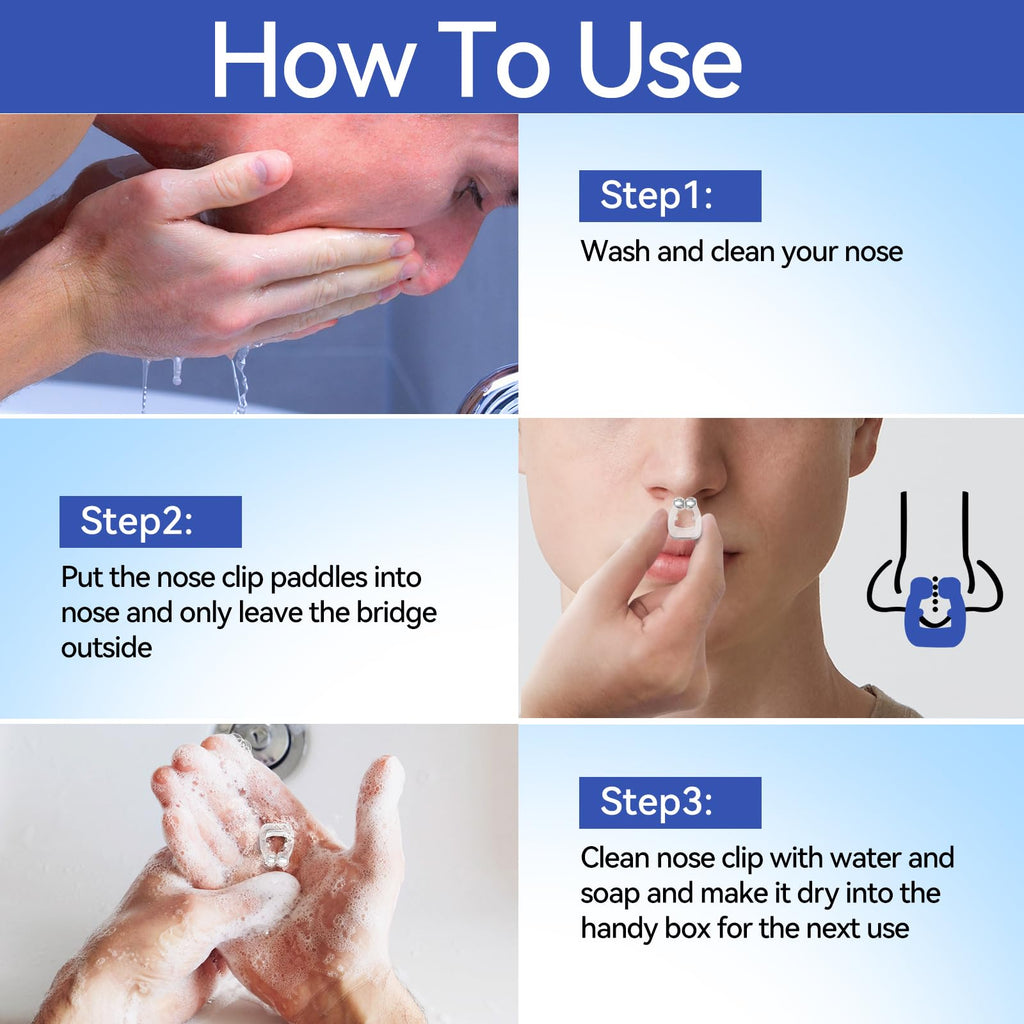 How To Use

Step1:
Wash and clean your nose

Step2:
Put the nose clip paddles into nose and only leave the bridge outside

Step3:
Clean nose clip with water and soap and make it dry into the handy box for the next use