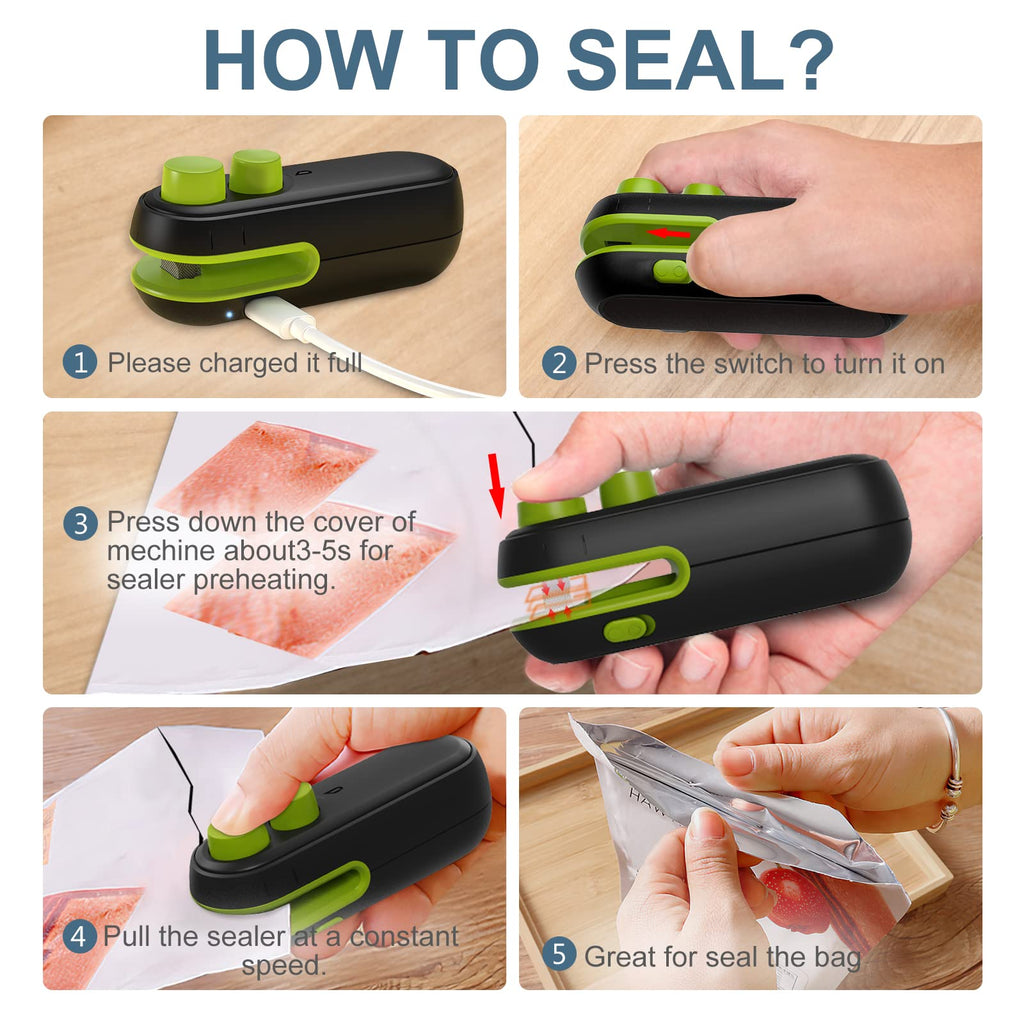 HOW TO SEAL?

1 Please charged it full

2 Press the switch to turn it on

3 Press down the cover of mechine about3-5s for sealer preheating.

4 Pull the sealer at a constant speed.

5 Great for seal the bag