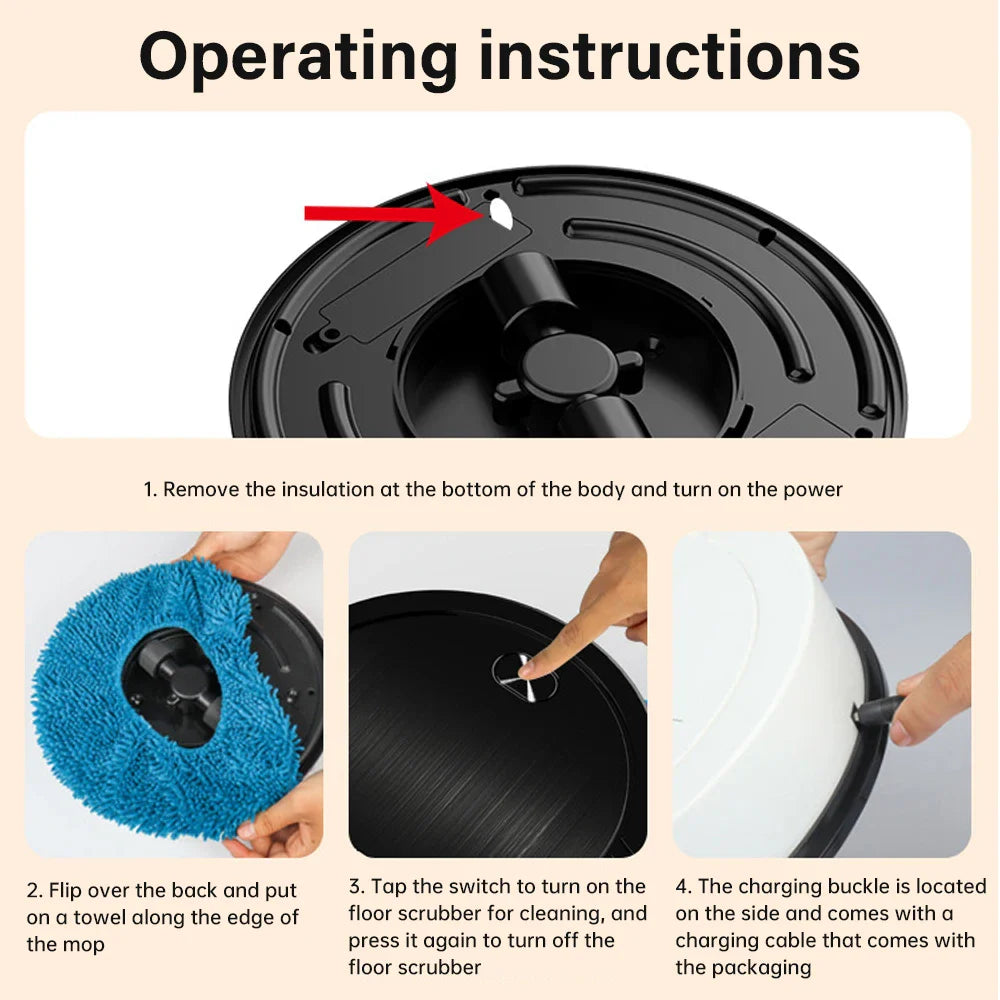 Operating instructions

1. Remove the insulation at the bottom of the body and turn on the power

2. Flip over the back and put on a towel along the edge of the mop

3. Tap the switch to turn on the floor scrubber for cleaning, and press it again to turn off the floor scrubber

4. The charging buckle is located on the side and comes with a charging cable that comes with the packaging