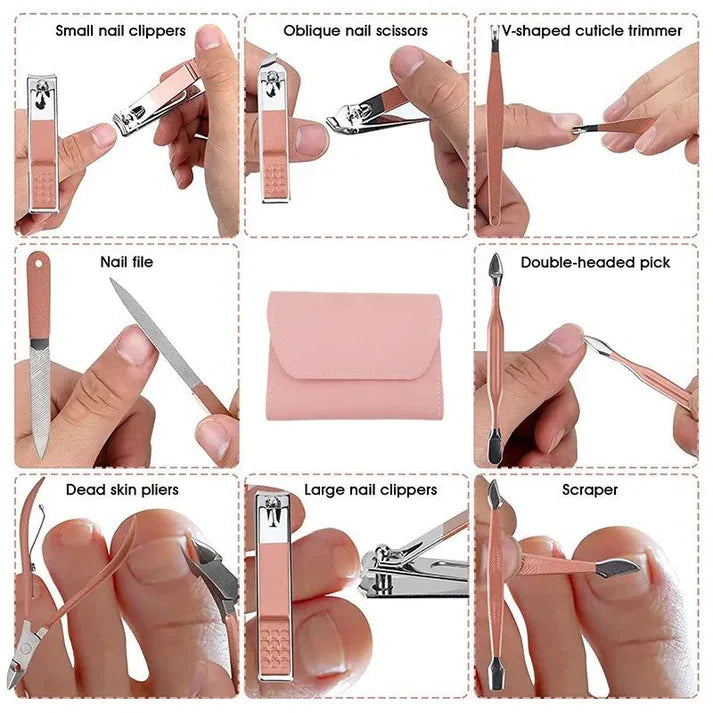 Small nail clippers

Oblique nail scissors

V-shaped cuticle trimmer

Nail file

Double-headed pick

Dead skin pliers

Large nail clippers

Scraper