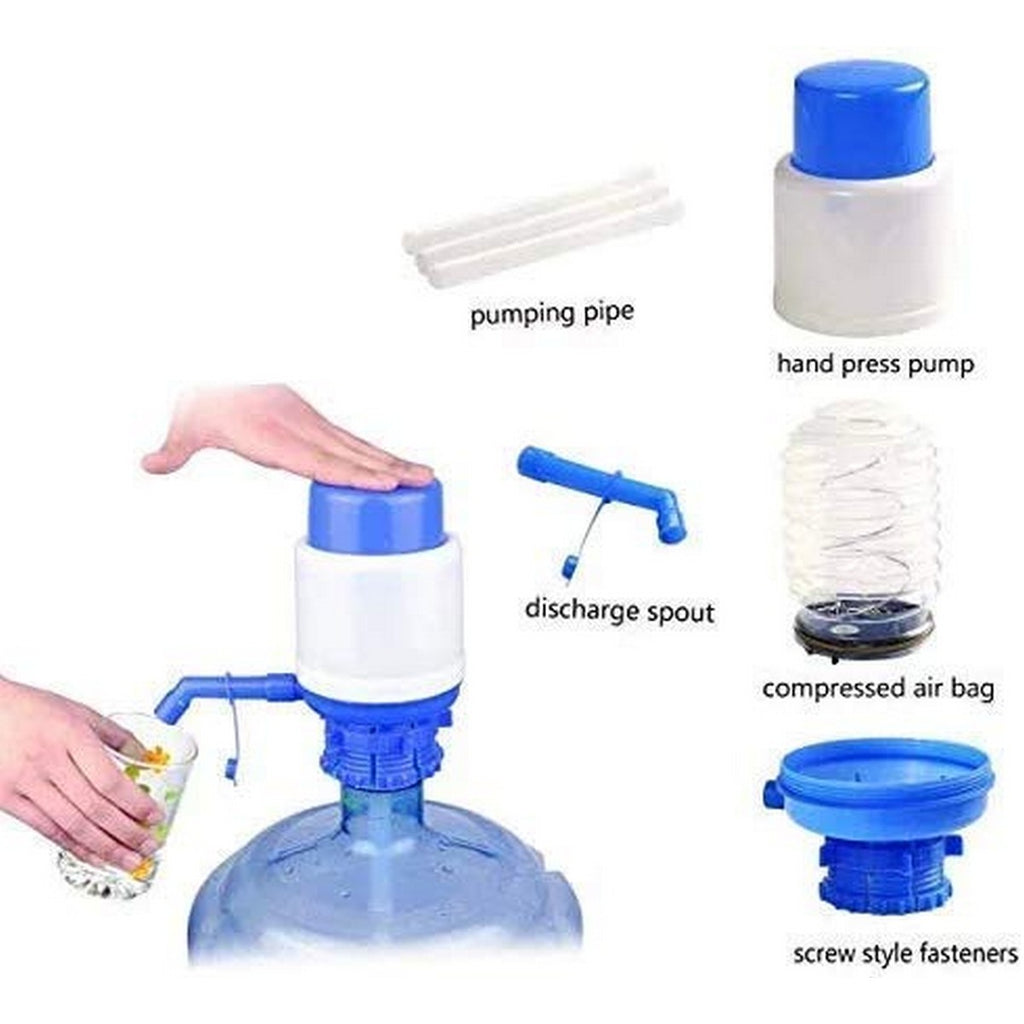 pumping pipe

hand press pump

discharge spout

compressed air bag

screw style fasteners