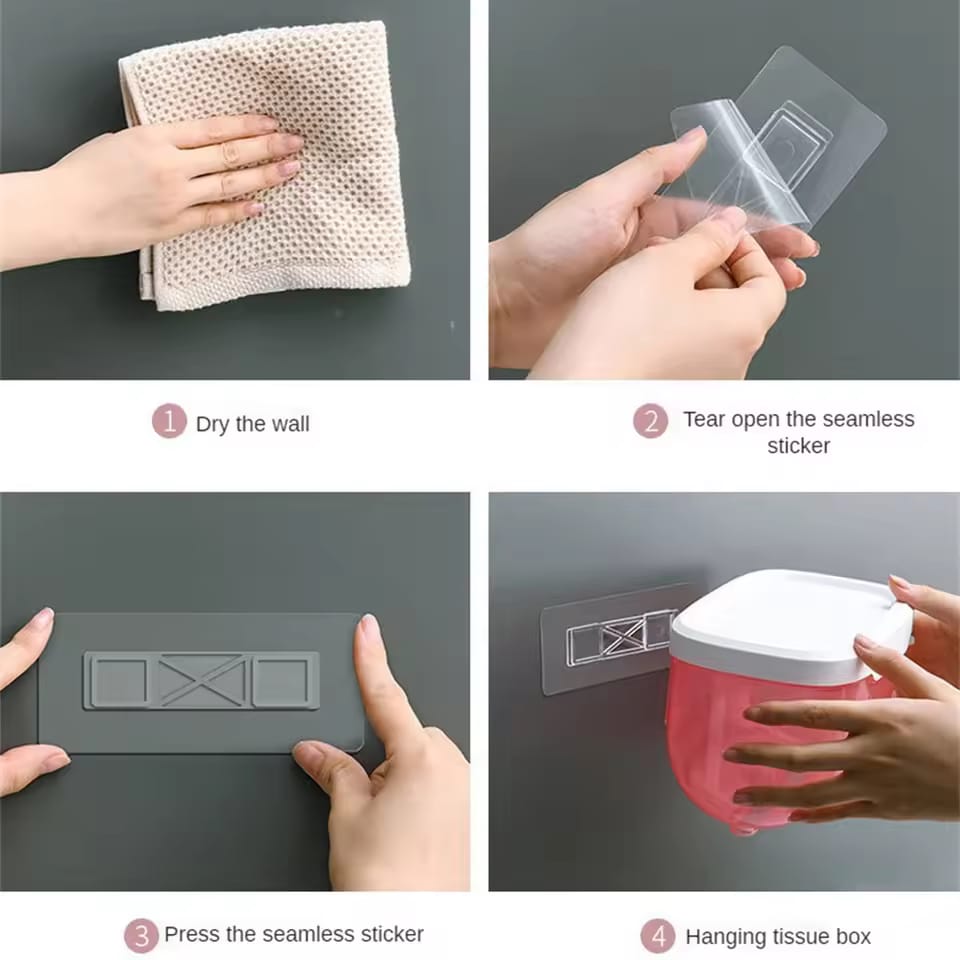 1 Dry the wall

2 Tear open the seamless sticker

3 Press the seamless sticker

4 Hanging tissue box