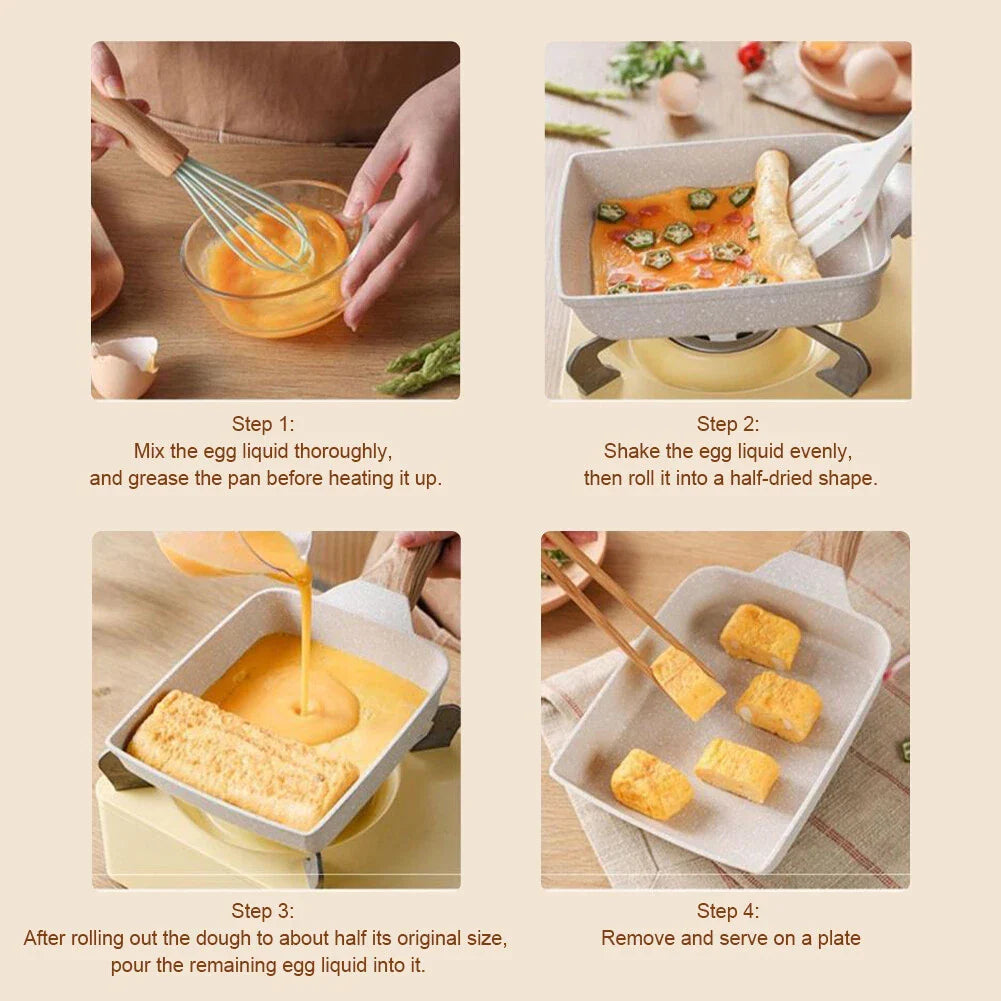 Step 1:
Mix the egg liquid thoroughly,
and grease the pan before heating it up.

Step 2:
Shake the egg liquid evenly,
then roll it into a half-dried shape.

Step 3:
After rolling out the dough to about half its original size,
pour the remaining egg liquid into it.

Step 4:
Remove and serve on a plate