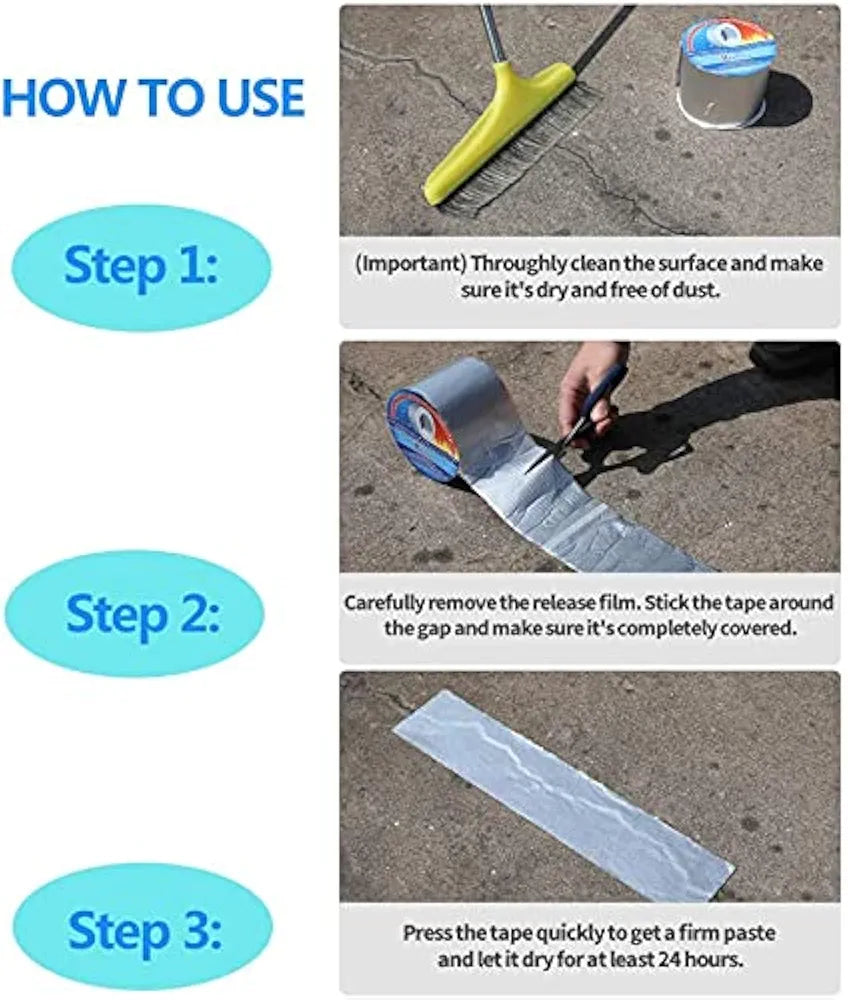 HOW TO USE

Step 1:

(Important) Throughly clean the surface and make sure it's dry and free of dust.

Step 2:

Carefully remove the release film. Stick the tape around the gap and make sure it's completely covered.

Step 3:

Press the tape quickly to get a firm paste and let it dry for at least 24 hours.