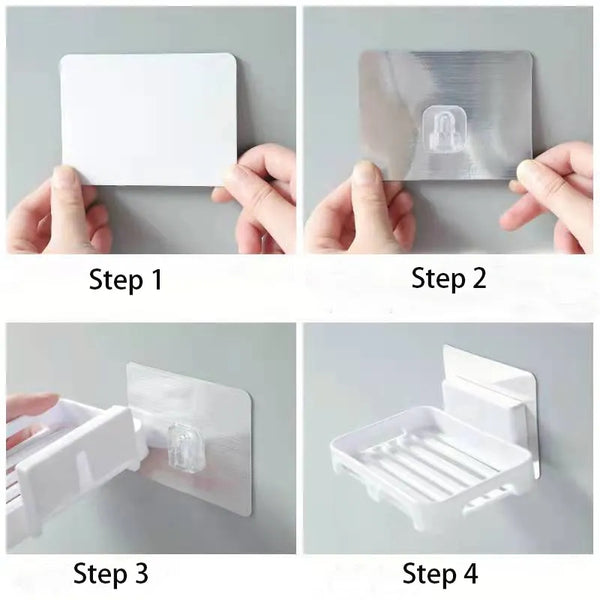 Step 1

Step 2

Step 3

Step 4