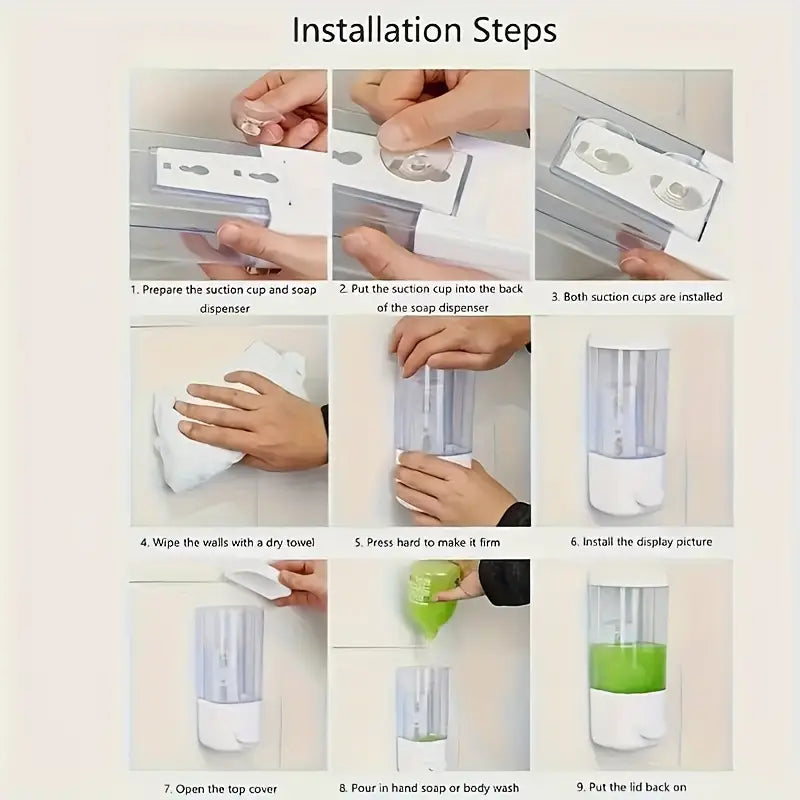 Installation Steps

1. Prepare the suction cup and soap dispenser

2. Put the suction cup into the back of the soap dispenser

3. Both suction cups are installed

4. Wipe the walls with a dry towel

5. Press hard to make it firm

6. Install the display picture

7. Open the top cover

8. Pour in hand soap or body wash

9. Put the lid back on